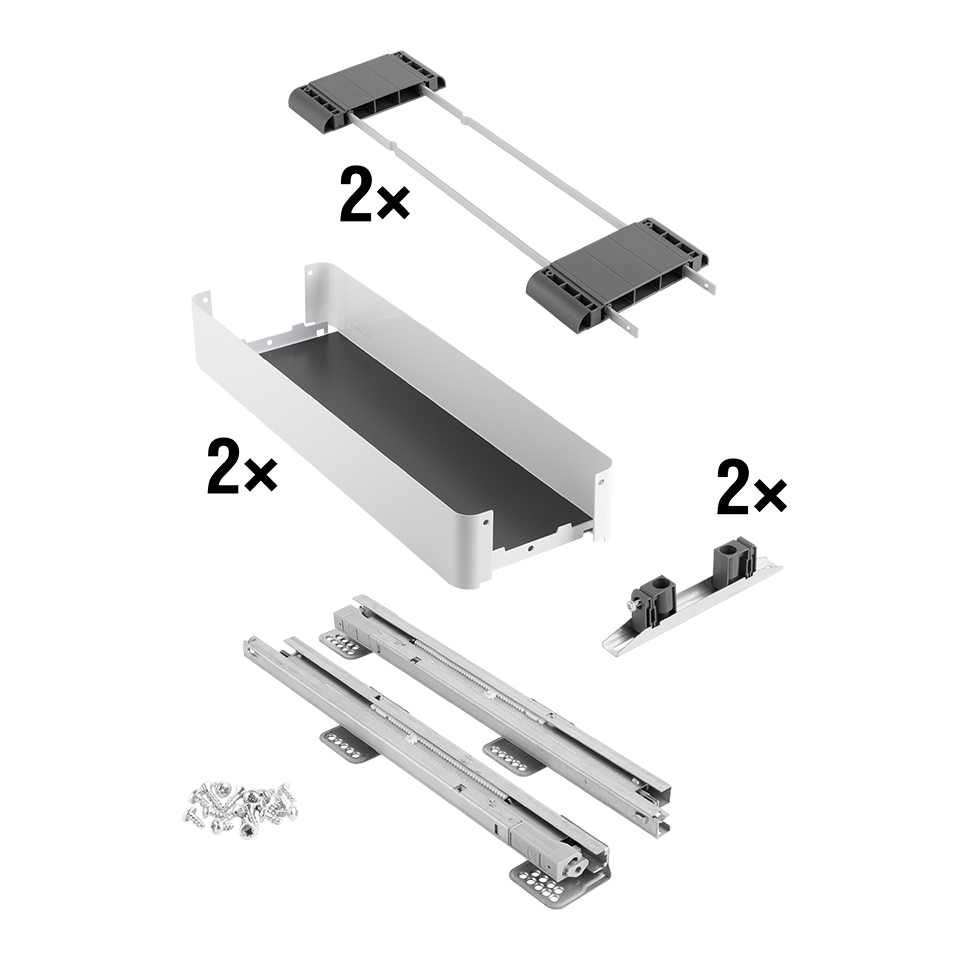 2×

2×

2×